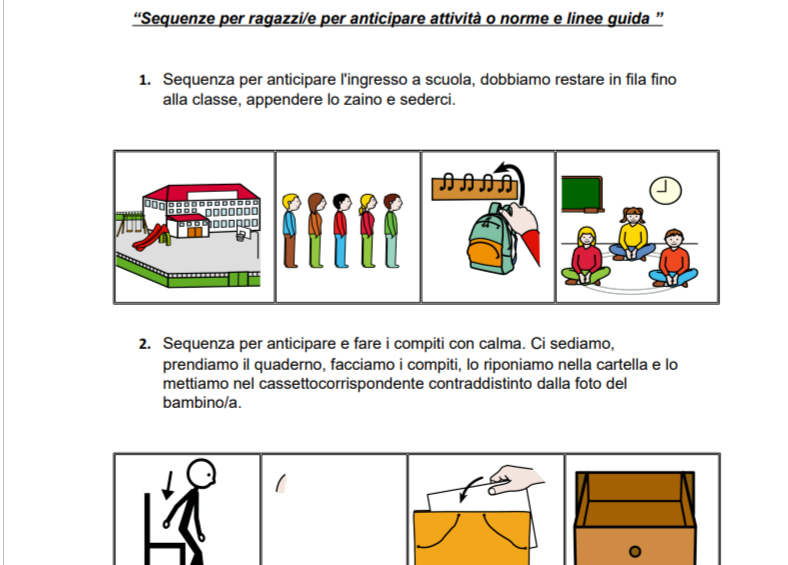 “Sequenze per ragazzi/e per anticipare attività o norme e linee guida ”

1. Sequenza per anticipare l'ingresso a scuola, dobbiamo restare in fila fino alla classe, appendere lo zaino e sederci.

2. Sequenza per anticipare e fare i compiti con calma. Ci sediamo, prendiamo il quaderno, facciamo i compiti, lo riponiamo nella cartella e lo mettiamo nel cassettocorrispondente contraddistinto dalla foto del bambino/a.